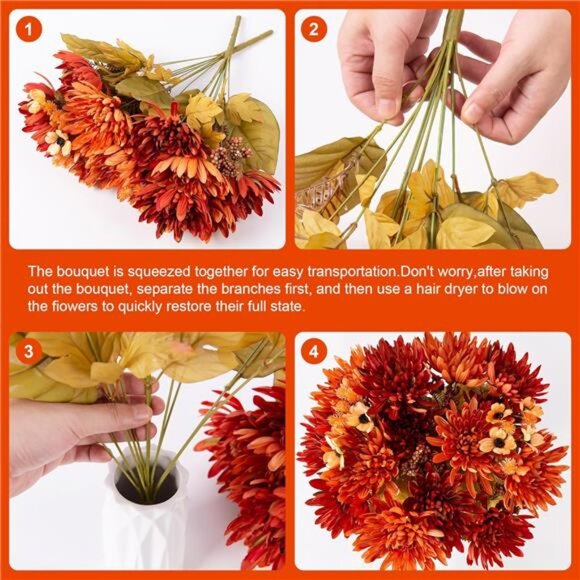 1

2

The bouquet is squeezed together for easy transportation.Don't worry,after taking out the bouquet, separate the branches first, and then use a hair dryer to blow on the flowers to quickly restore their full state.

3

4